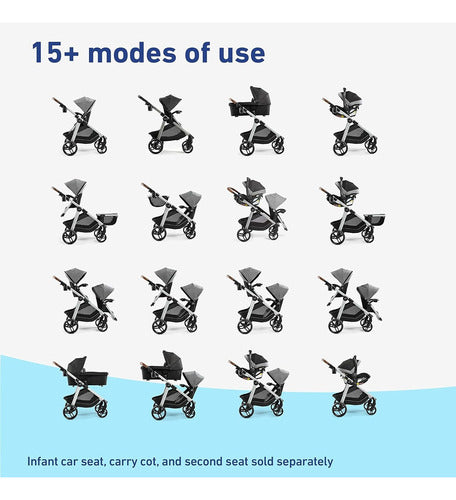 15+ modes of use

Infant car seat, carry cot, and second seat sold separately